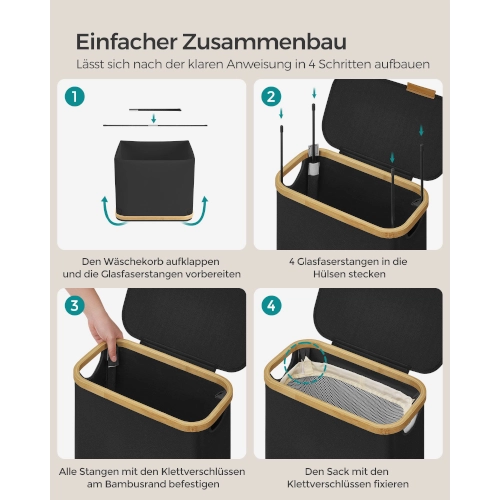 Einfacher Zusammenbau

Lässt sich nach der klaren Anweisung in 4 Schritten aufbauen

1

Den Wäschekorb aufklappen und die Glasfaserstangen vorbereiten

2

4 Glasfaserstangen in die Hülsen stecken

3

Alle Stangen mit den Klettverschlüssen am Bambusrand befestigen

4

Den Sack mit den Klettverschlüssen fixieren